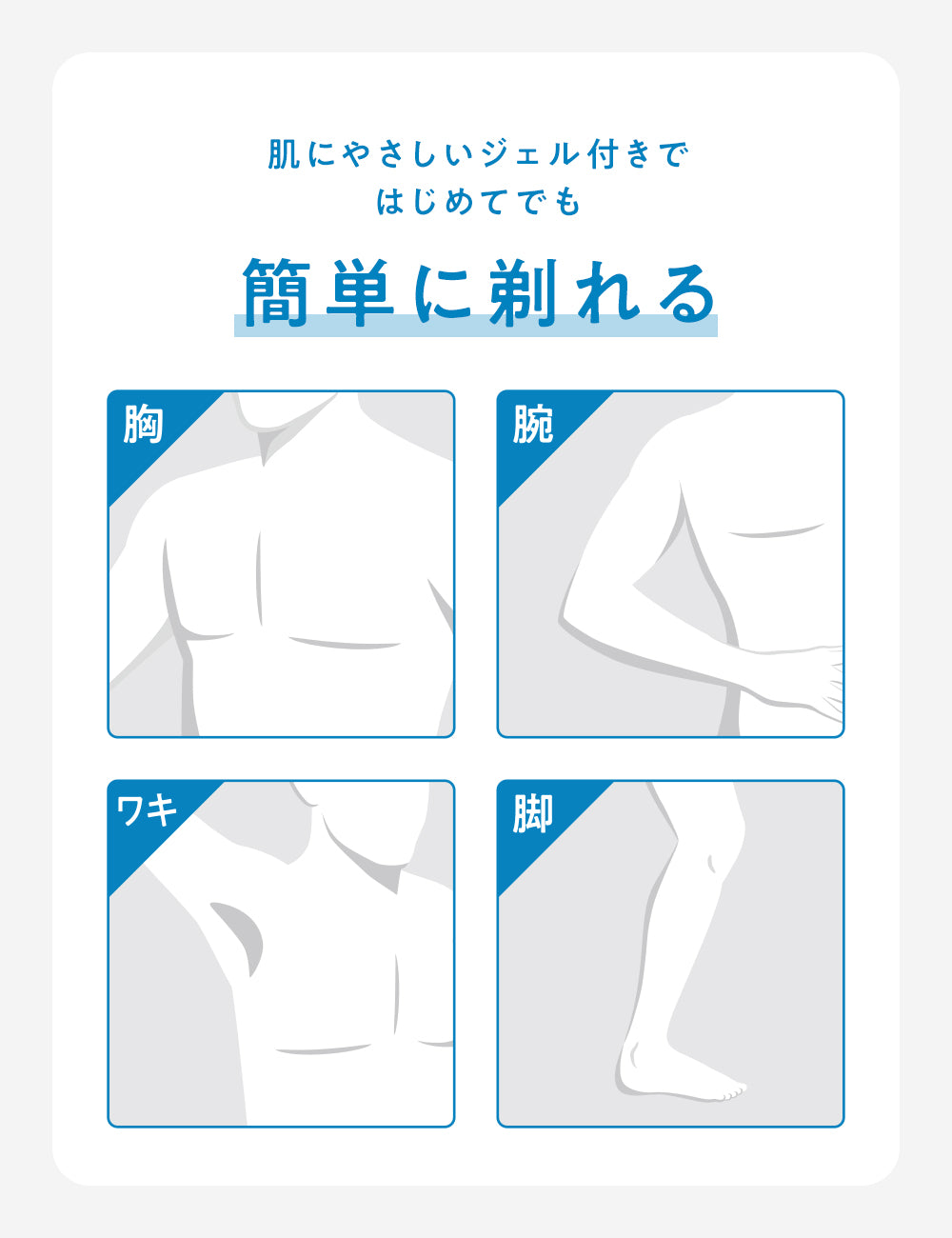 肌にやさしいジェル付きで
はじめてでも

簡単に剃れる

胸

腕

ワキ

脚